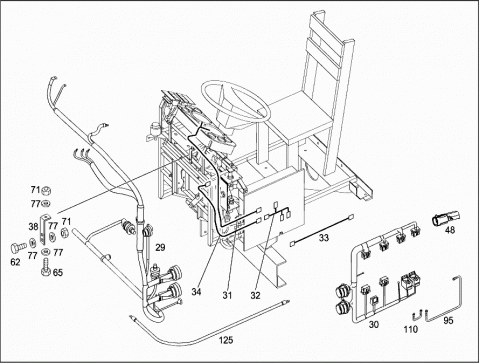 71
77
38
77
71
62
77
77
65
29
34
31
32
33
48
30
110
95
125