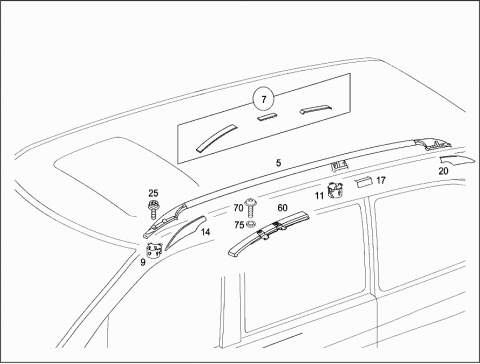 7
5
20
17
11
25
70
60
75
14
9