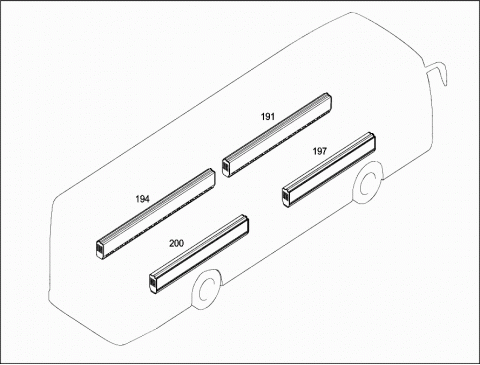 191
197
194
200