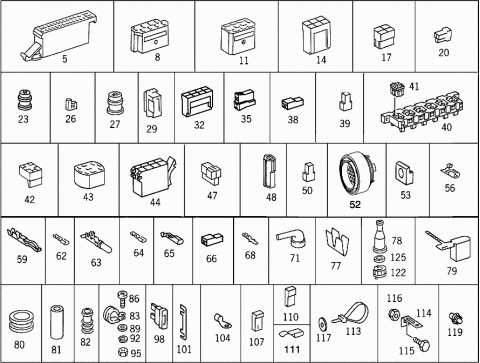 5
8
11
14
17
20
23
26
27
29
32
35
38
39
41
40
42
43
44
47
48
50
52
53
56
59
62
63
64
65
66
68
71
77
78
125
122
79
80
81
82
86
83
89
92
95
98
101
104
107
110
111
117
113
116
114
115
119