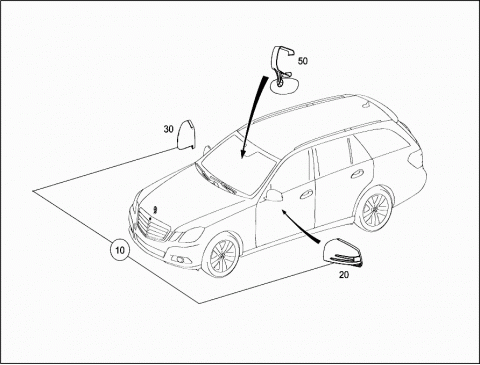 50

30

10

20