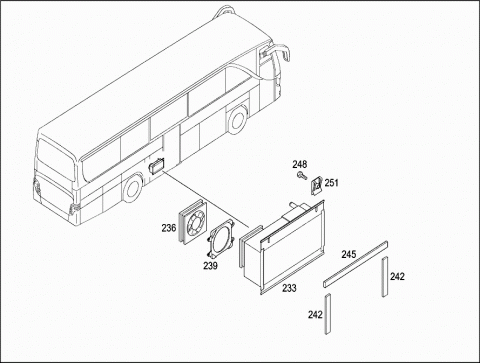 248
251
236
239
233
245
242
242