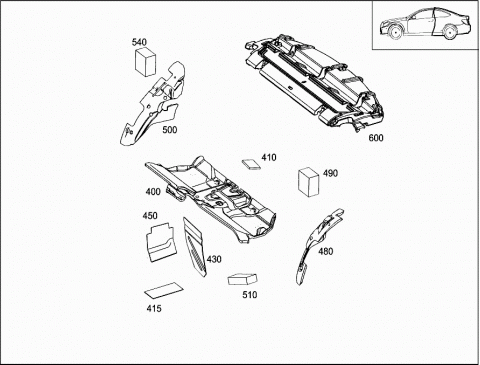 540
500
600
410
490
400
450
430
480
510
415