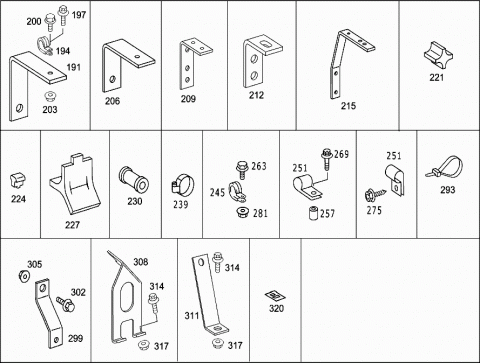 200 197
194
191
203

206

209

212

215

221

224

227

230

239

263
245
281

269
251
257

251
275

293

305
302
299

308
314
317

314
311
317

320