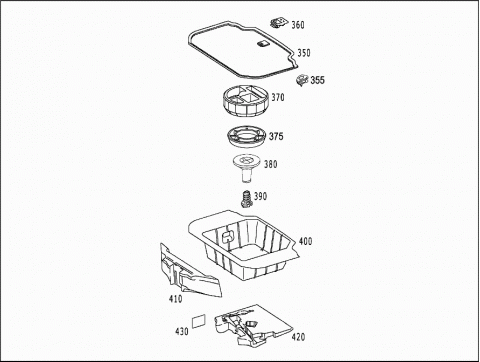 360
350
355
370
375
380
390
400
410
430
420