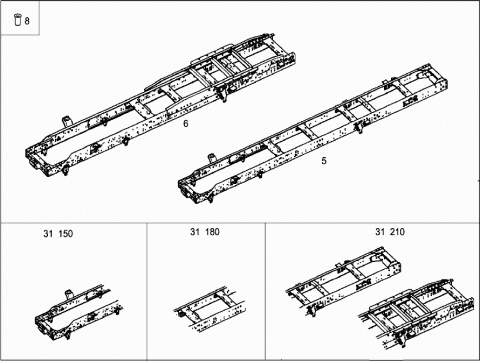 8

6

5

31 150

31 180

31 210