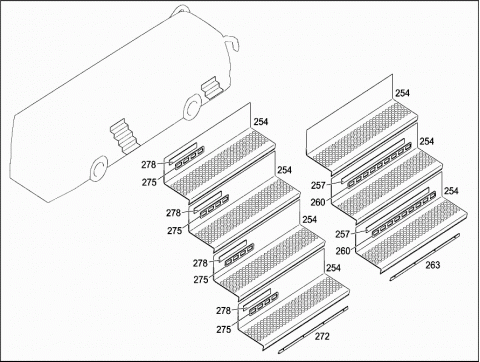 254
278
275
254
278
275
254
278
275
254
278
275
272
254
254
257
260
254
257
260
263