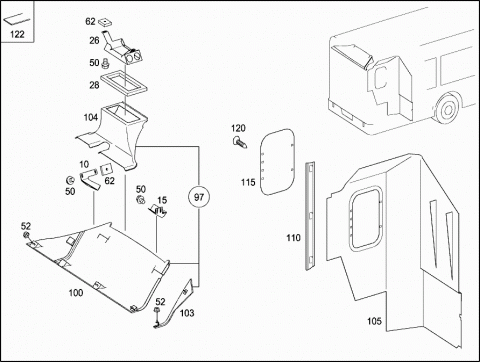 122

62
26
50
28
104
10
62
50
50
15
97
52
100
52
103
120
115
110
105