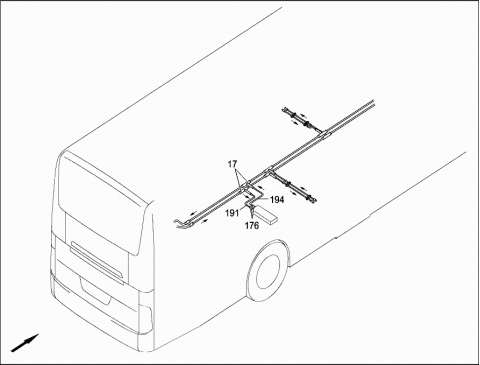 17
194
191
176