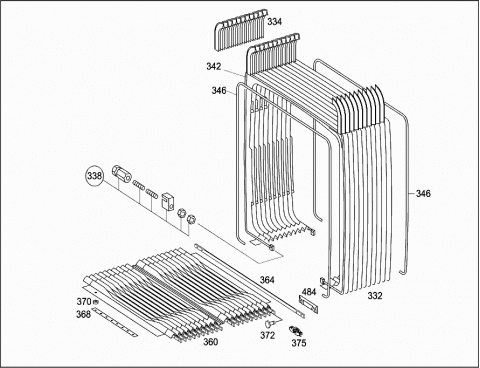 334
342
346
338
346
364
484
332
370
368
372
375
360