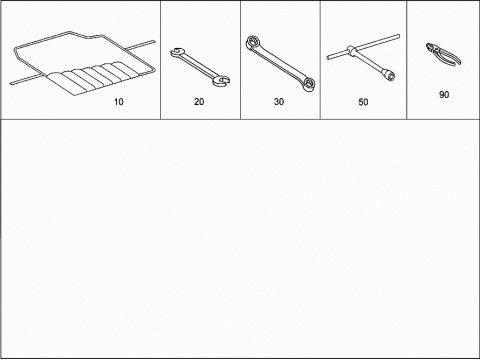 10

20

30

50

90