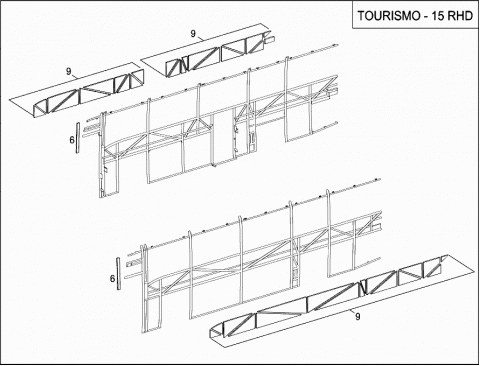 TOURISMO - 15 RHD

9

9

6

6

9