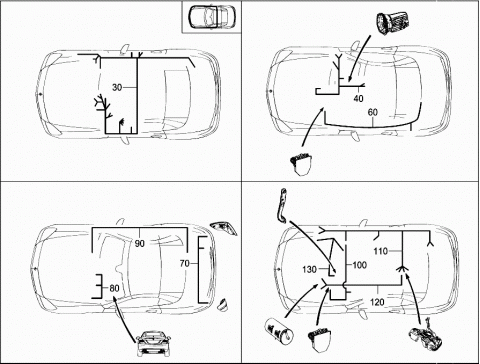 30

40

60

90

70

80

110

130

100

120