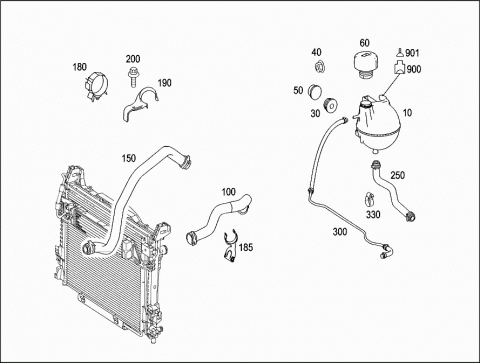 180
200
190
150
100
185
40
60
901
900
50
30
10
250
330
300