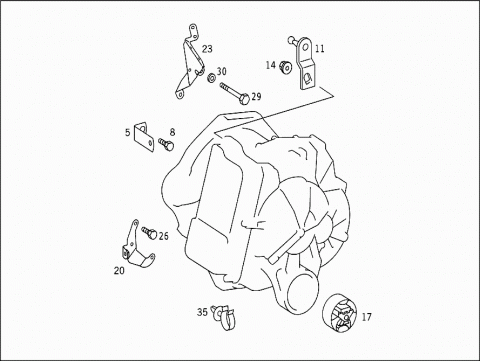 23
11
14
30
29
5
8
26
20
35
17