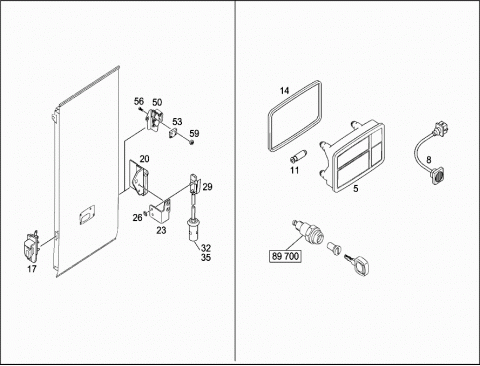 56
50
53
59
20
29
26
23
32
35
17

14
11
5
8
89 700