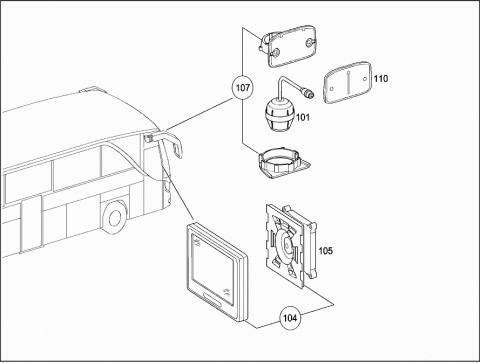 107
110
101
105
104