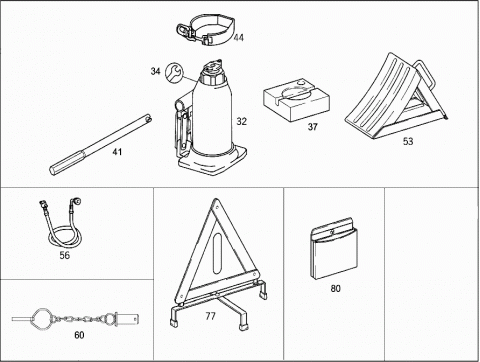 44
34
32
37
53
41
56
77
80
60