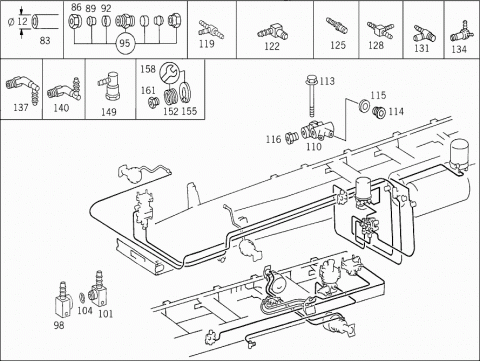 ø 12
83
86 89 92
95
119
122
125
128
131
134
137
140
149
158
161
152 155
113
115
114
116
110
98
104
101