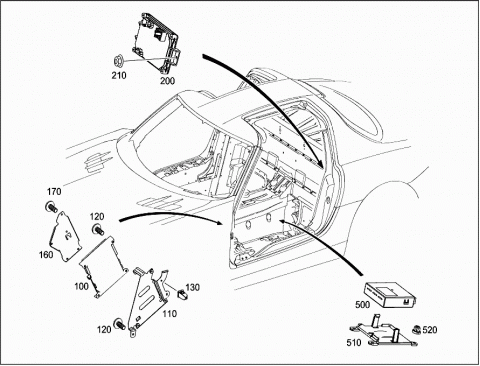 210
200
170
120
160
100
130
110
120
500
520
510