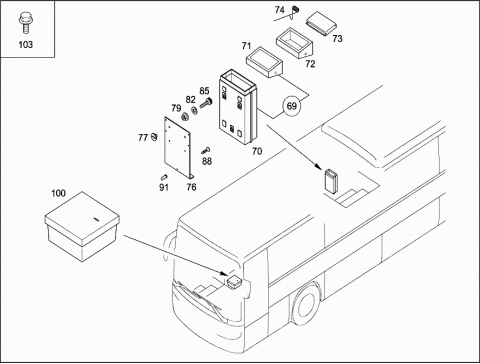 103
74
73
71
72
85
82
79
69
77
70
88
91
76
100