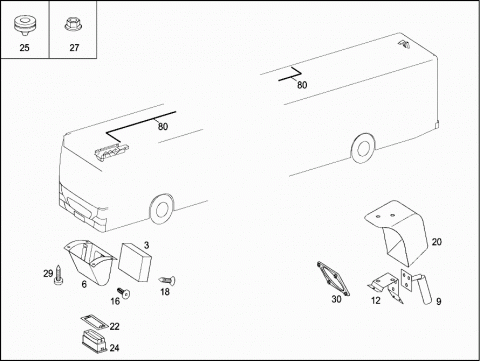 25
27
80
80
3
20
29
6
16
18
30
12
9
22
24