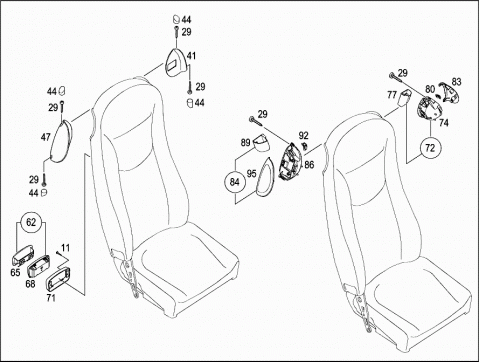 44
29
41
29
44
44
29
47
29
44
62
11
65
68
71
29
89
92
86
84
95
29
80
83
77
74
72