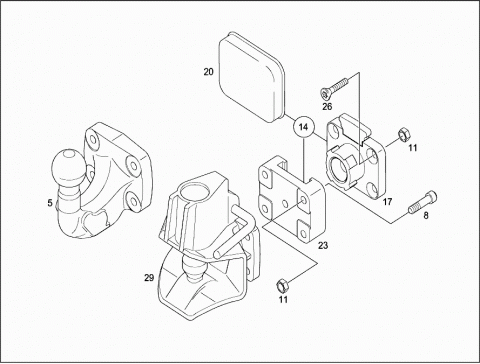 20
26
14
11
5
17
8
23
29
11