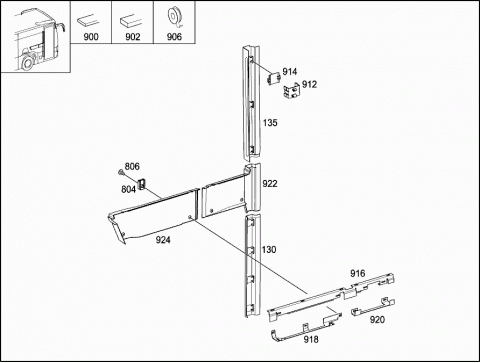 900
902
906
914
912
135
806
804
922
924
130
916
920
918