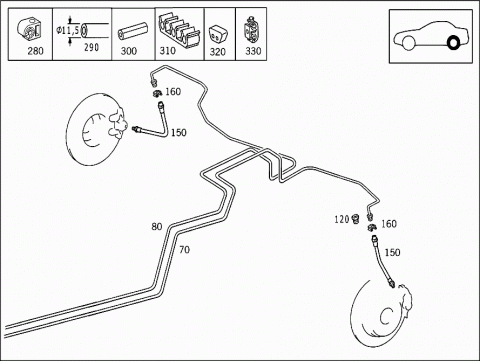 280

Ø11,5

290

300

310

320

330

160

150

80

70

120

160

150