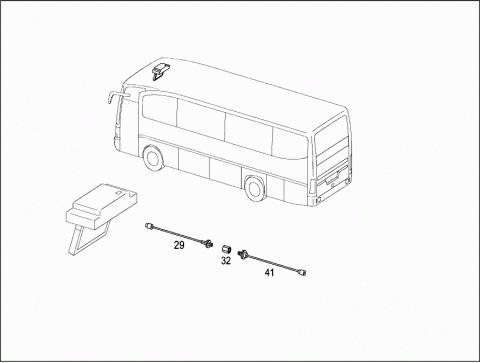 29
32
41