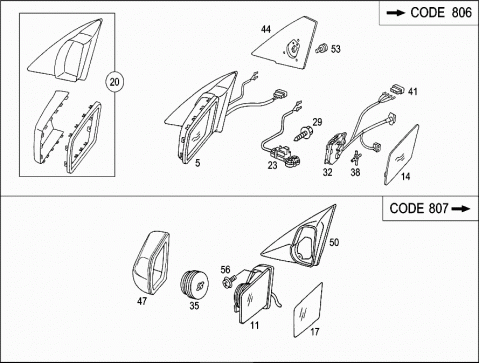 → CODE 806

44
53
20
41
29
5
23
32
38
14

CODE 807 →

50
56
47
35
11
17