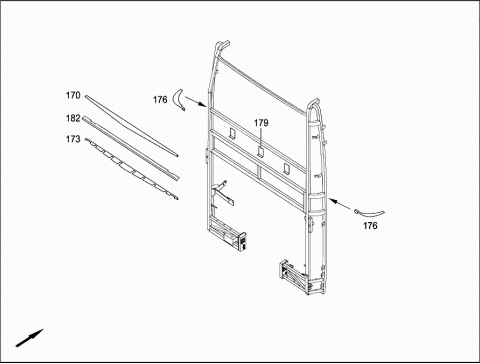 170
182
173
176
179
176