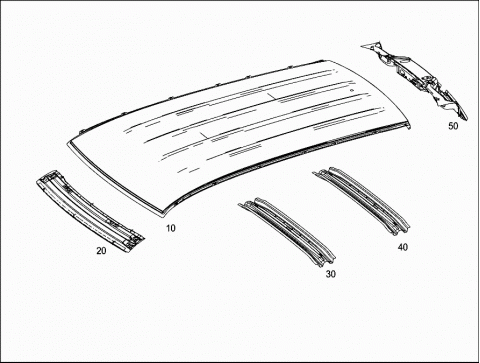 50

10

20

40

30