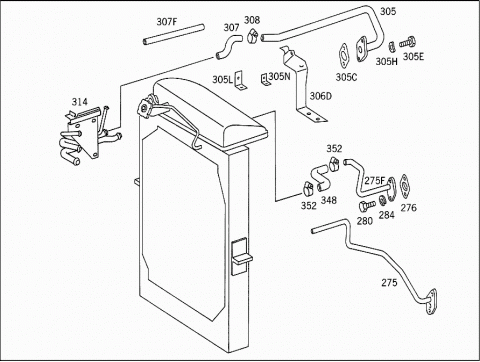 307F
307
308
305
305H
305E
305C
305L
305N
306D
314
352
275F
352
348
276
280
284
275