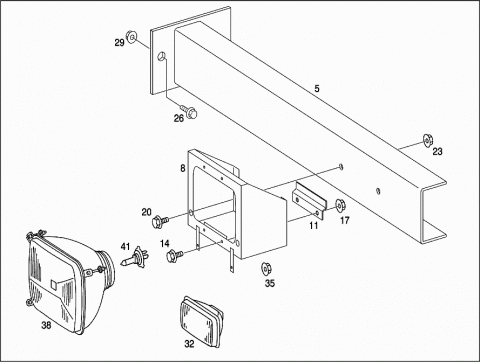 29
5
26
23
8
20
11
17
41
14
35
38
32