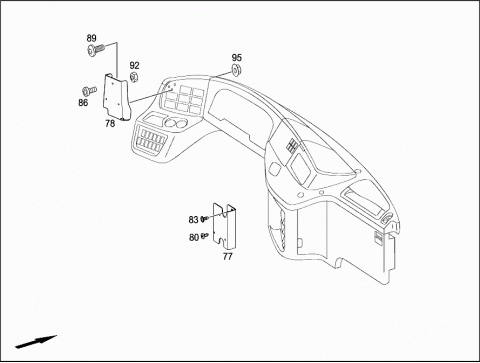 89

92

95

86

78

83

80

77