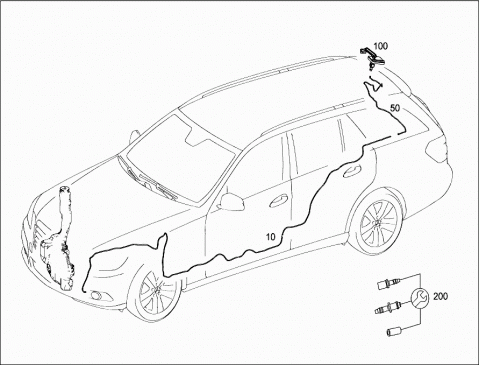 100
50
10
200