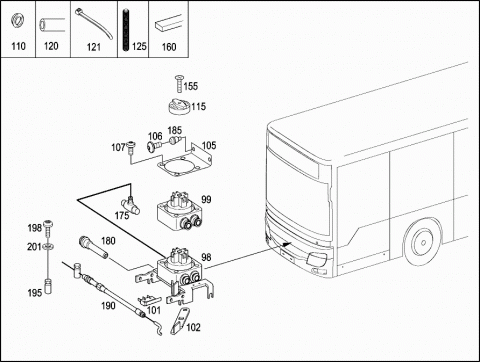 110
120
121
125
160

155
115
106
185
107
105
99
175
198
201
180
98
195
190
101
102