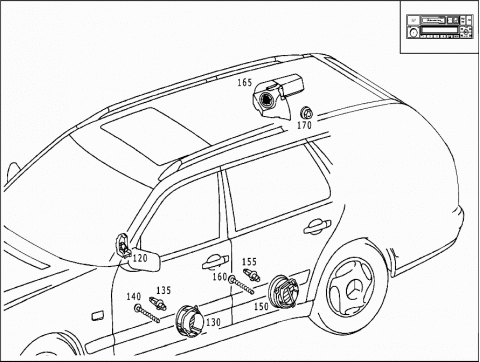 165
170
120
155
160
135
140
150
130