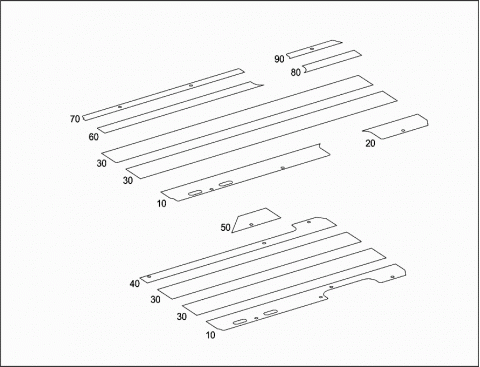 90
80
70
60
20
30
30
10
50
40
30
30
10