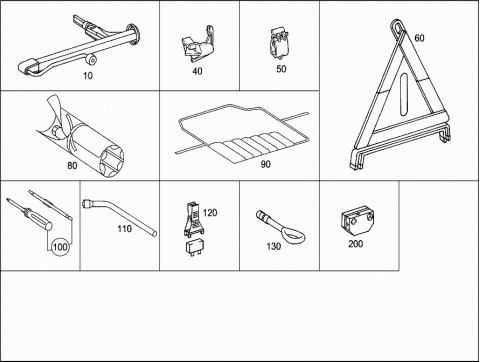 10

40

50

60

80

90

100

110

120

130

200