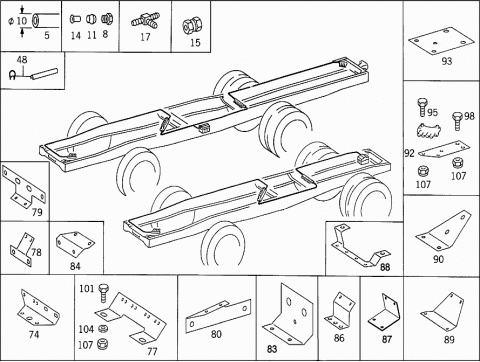 $\phi$ 10
5
14 11 8
17
15
48
93
95
98
92
107
107
79
78
84
88
90
74
101
104
107
77
80
83
86
87
89