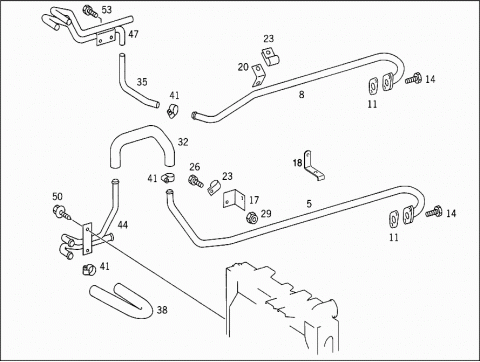 53
47
23
20
35
41
8
14
11
32
18
26
41
23
17
5
50
29
14
44
11
41
38