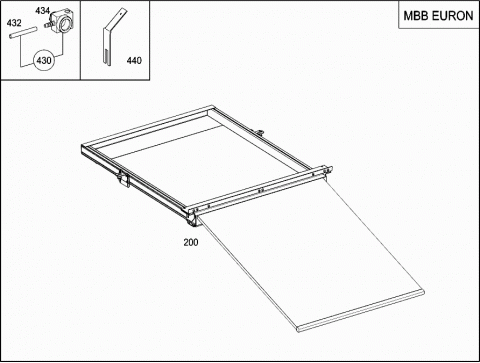 434
432
430
440
MBB EURON
200