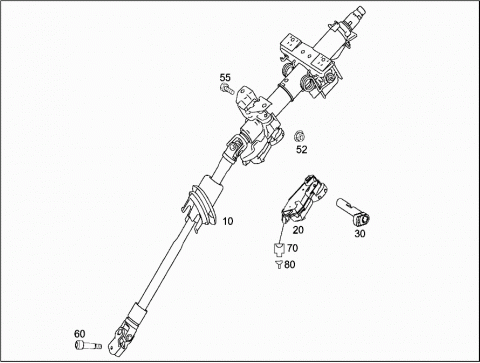 55

52

10

20

30

70

80

60