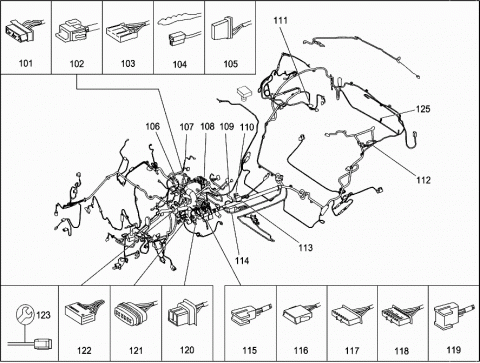 101
102
103
104
105
111
125
106
107
108
109
110
112
113
114
123
122
121
120
115
116
117
118
119