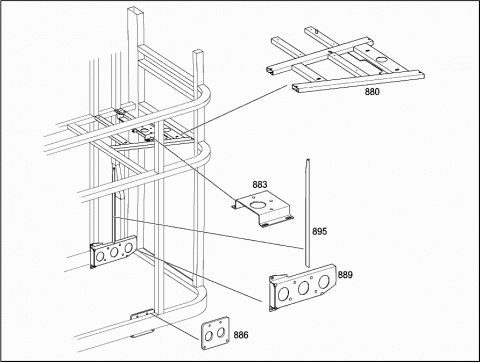 880

883

895

889

886