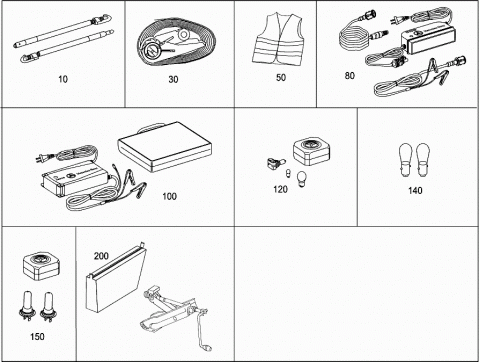 10

30

50

80

100

120

140

150

200