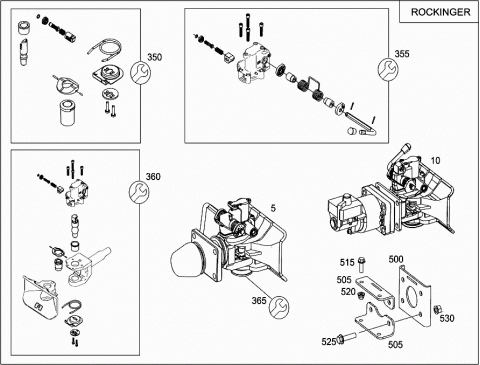 ROCKINGER

350

355

360

5

10

365

515

500

505

520

530

525

505